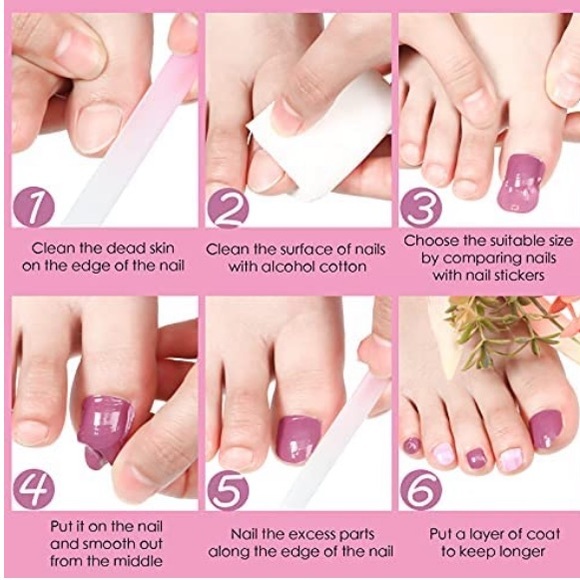 1

Clean the dead skin on the edge of the nail

2

Clean the surface of nails with alcohol cotton

3

Choose the suitable size by comparing nails with nail stickers

4

Put it on the nail and smooth out from the middle

5

Nail the excess parts along the edge of the nail

6

Put a layer of coat to keep longer